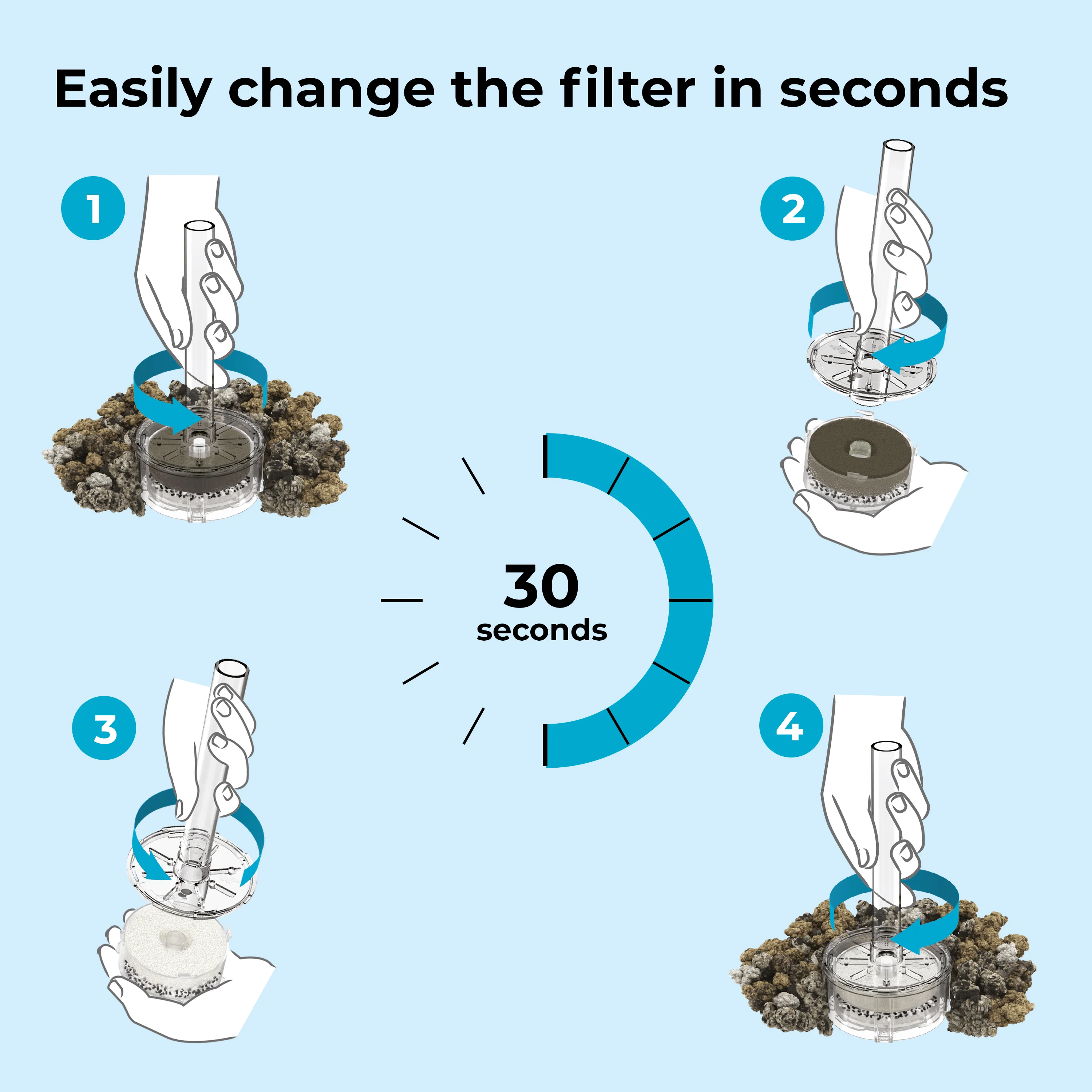 Easily change the filter in seconds

1

2

30
seconds

3

4