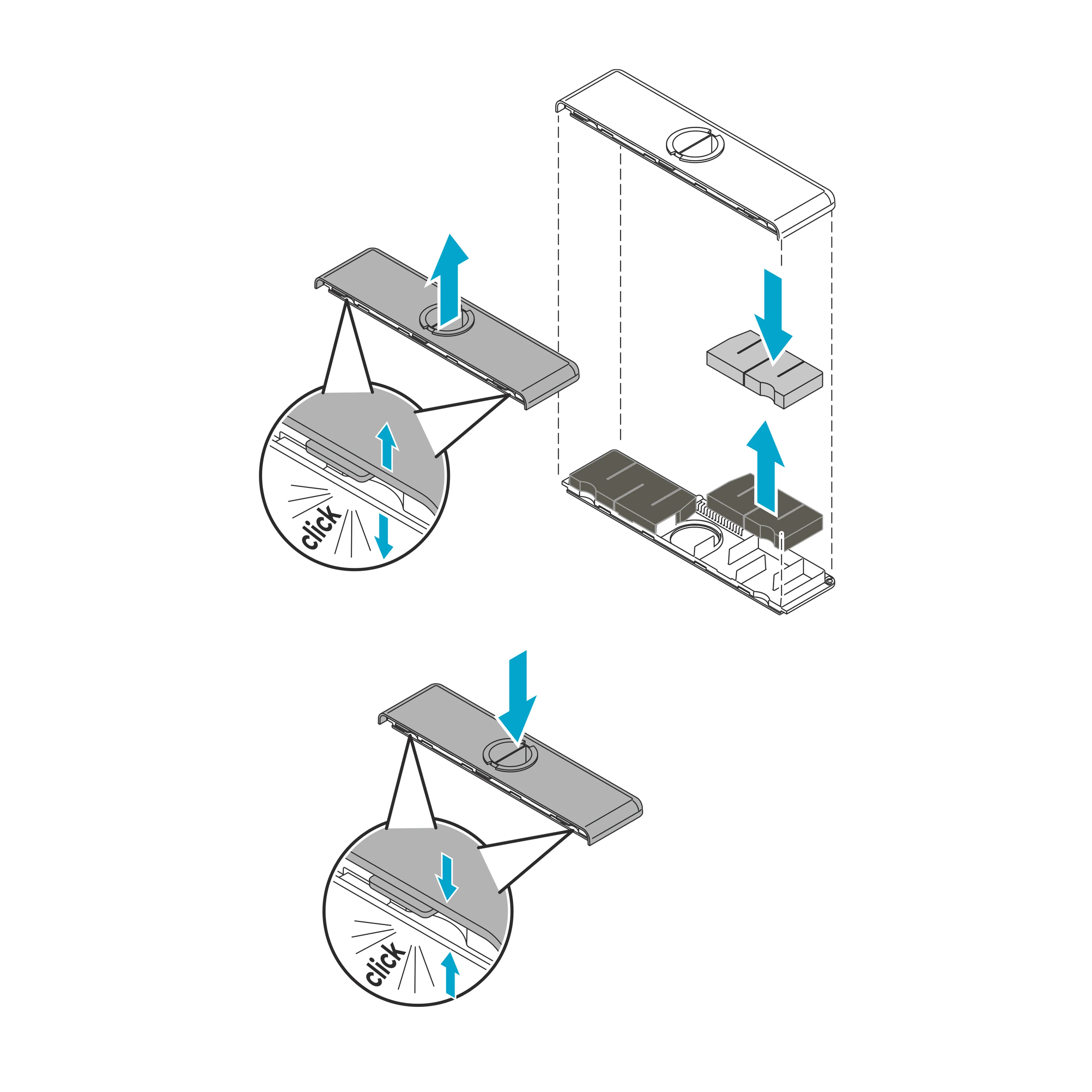 click

click