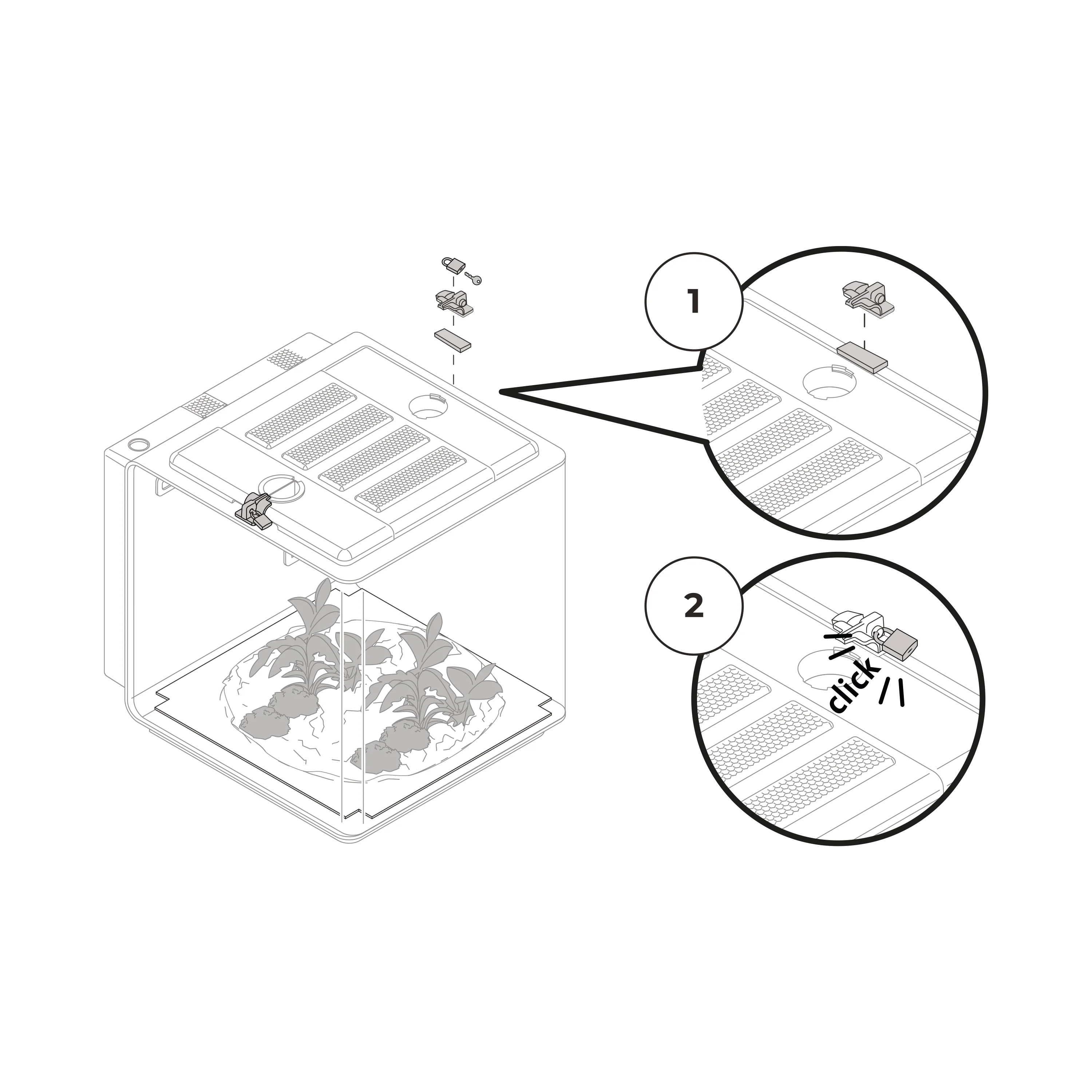 1

2

click