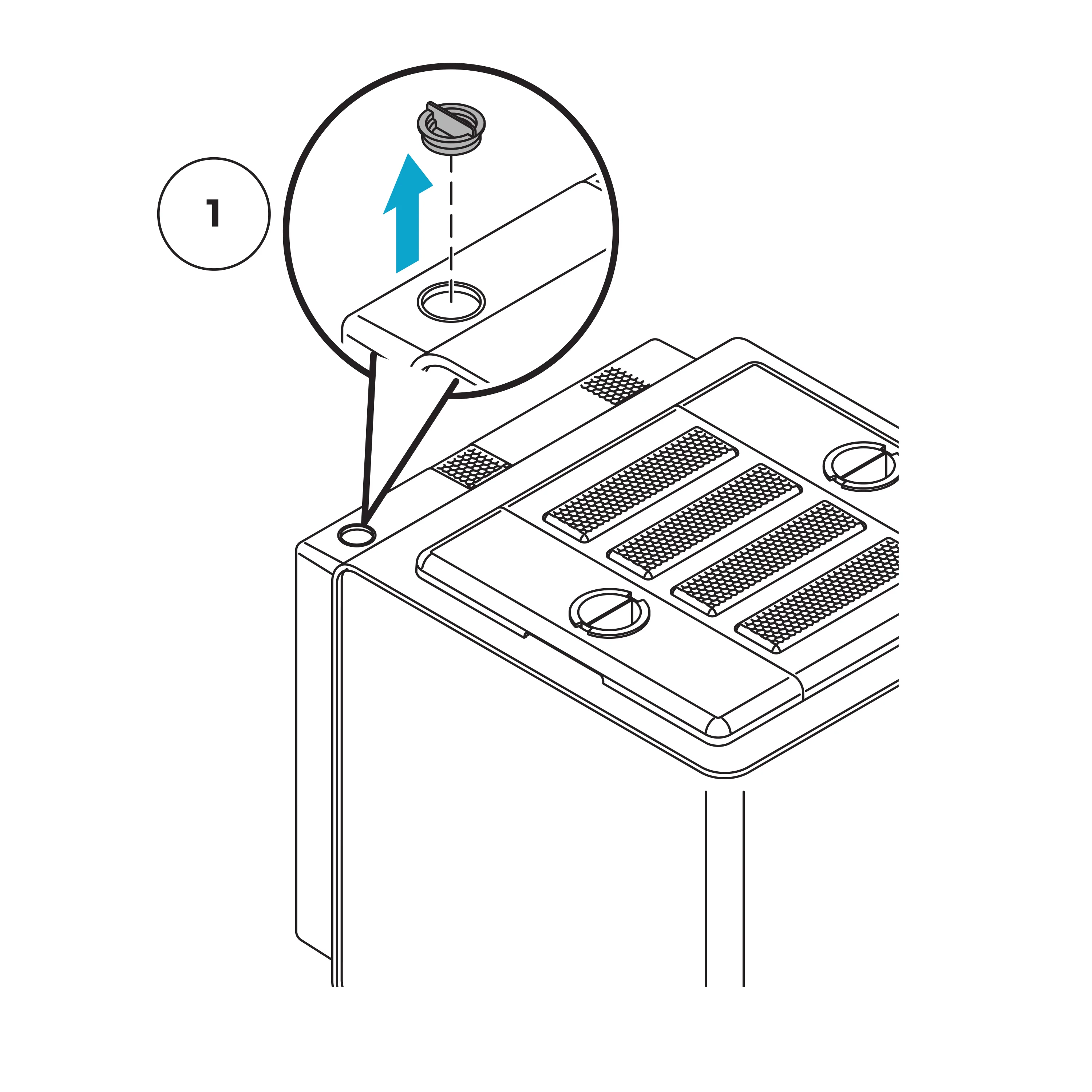 1