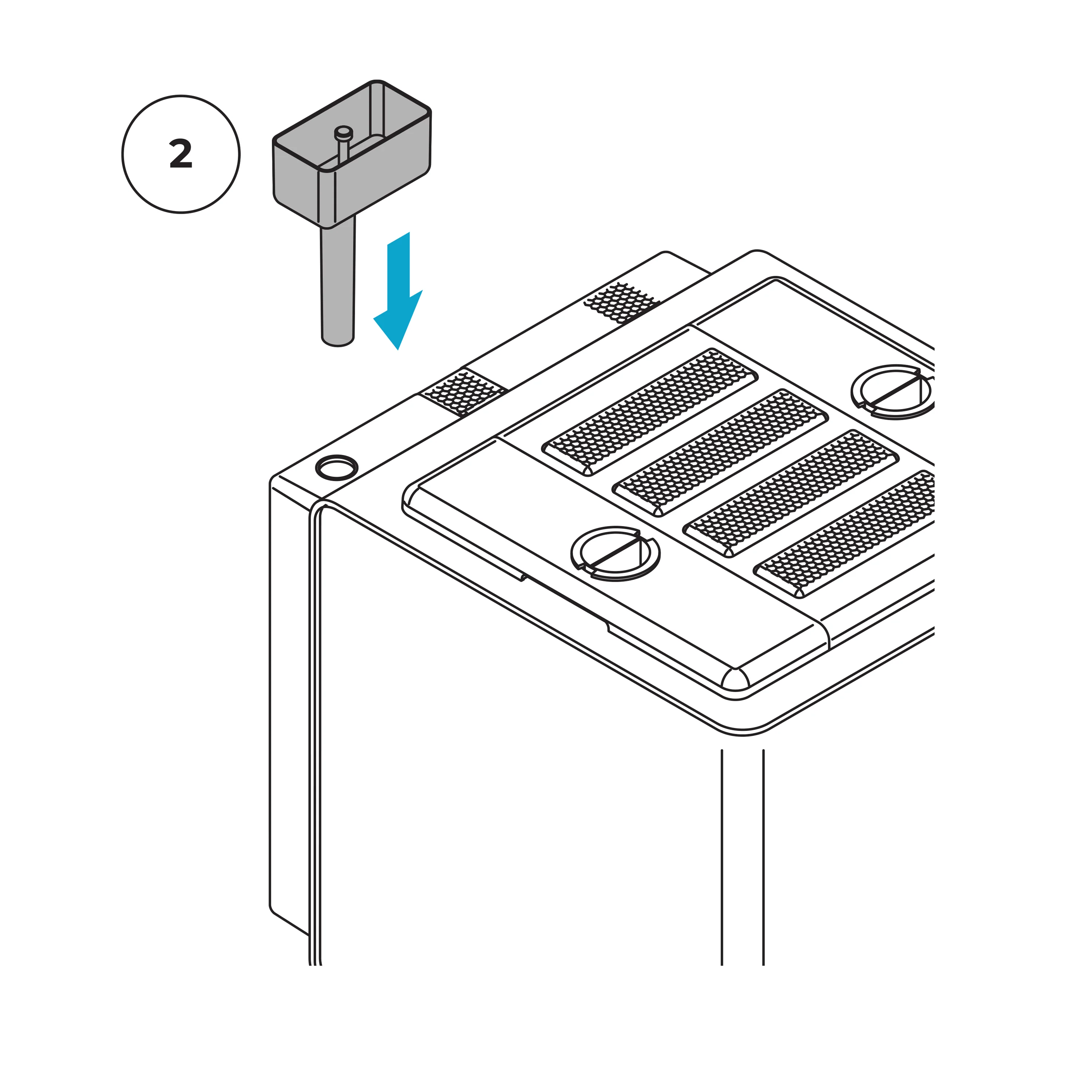 2