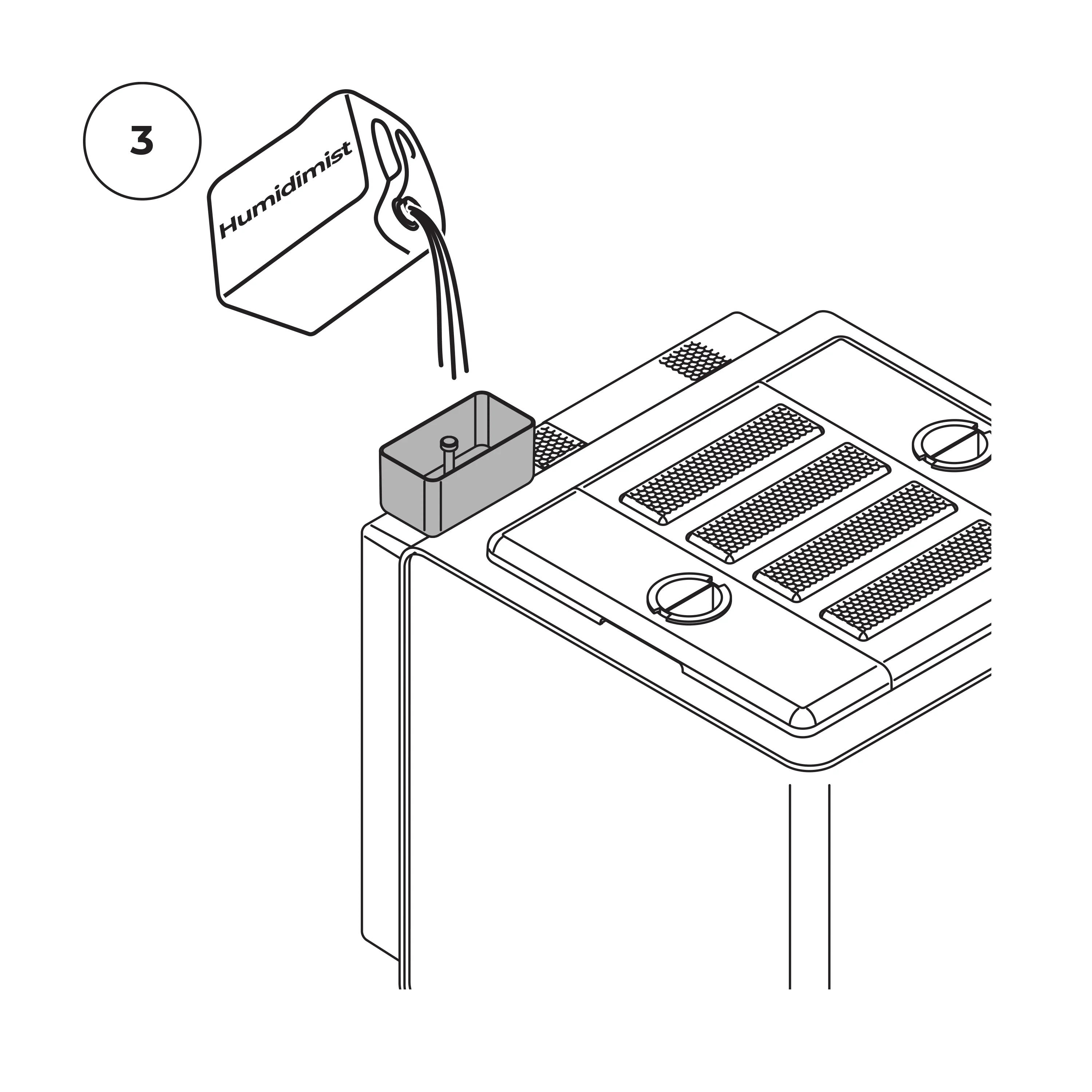 3

Humidimist