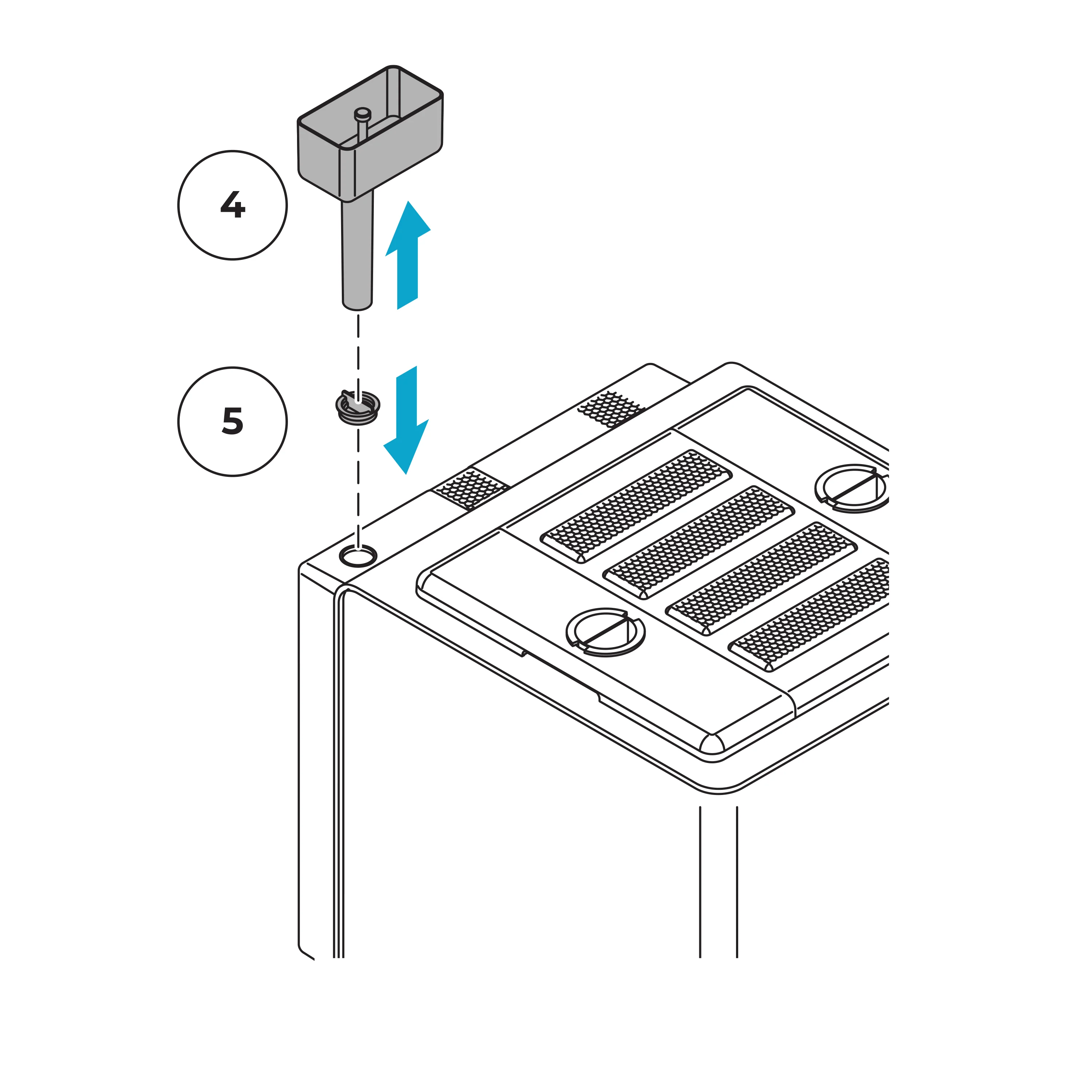 4

5